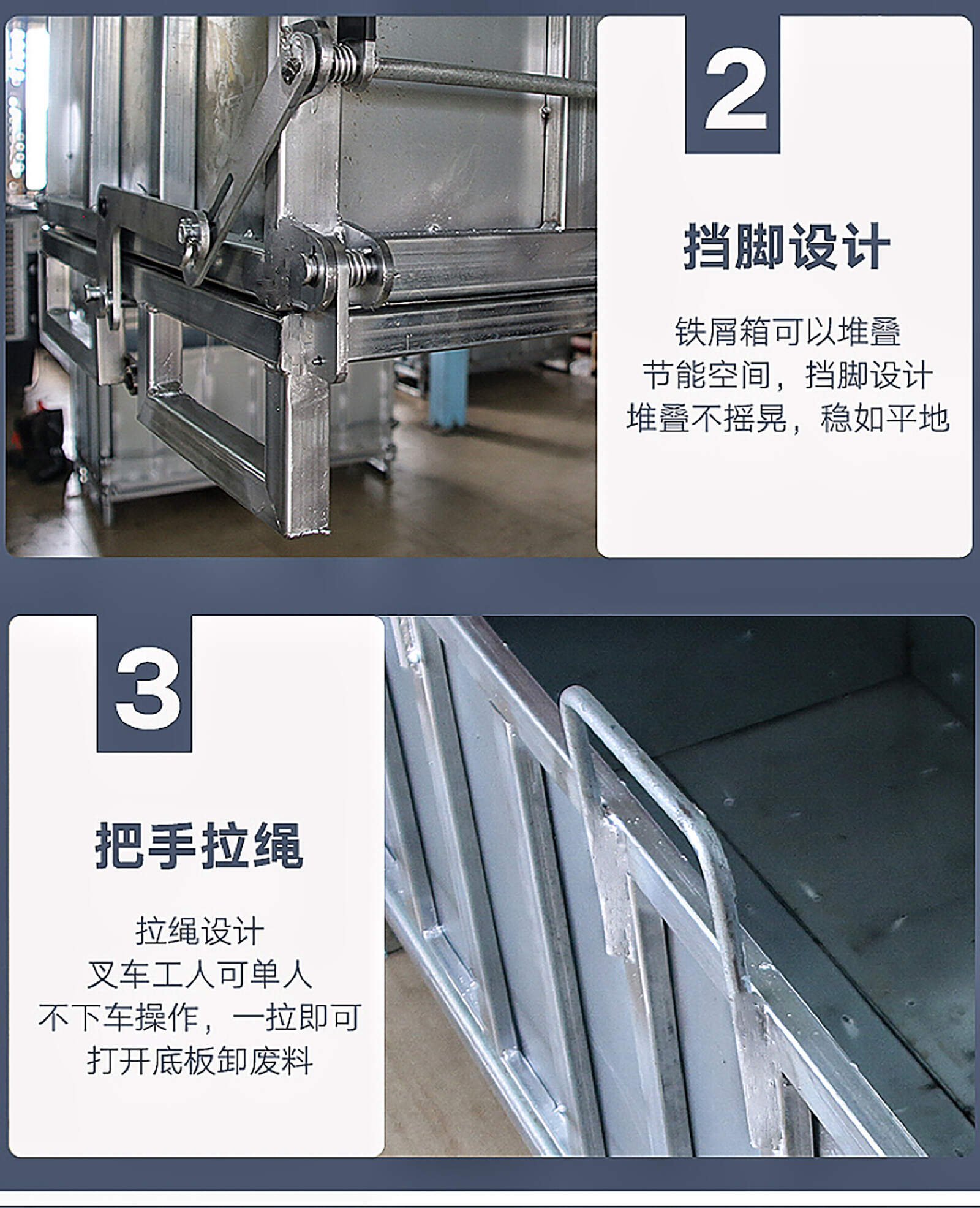 2

挡脚设计

铁屑箱可以堆叠
节能空间，挡脚设计
堆叠不摇晃，稳如平地

3

把手拉绳

拉绳设计
叉车工人可单人
不下车操作，一拉即可
打开底板卸废料